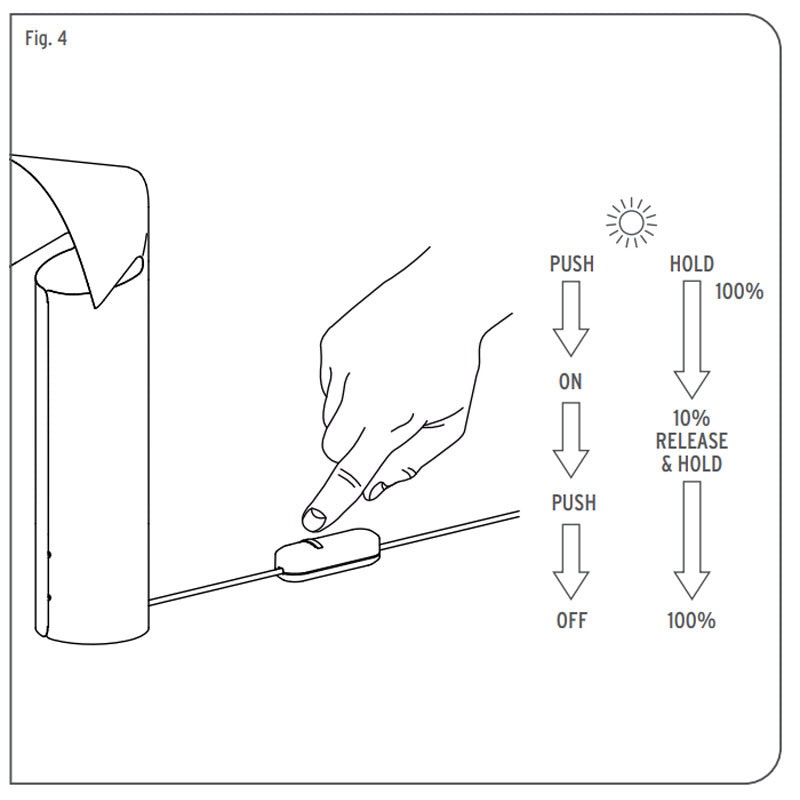 Fig. 4

PUSH

ON

PUSH

OFF

HOLD

100%

10%
RELEASE
& HOLD

100%